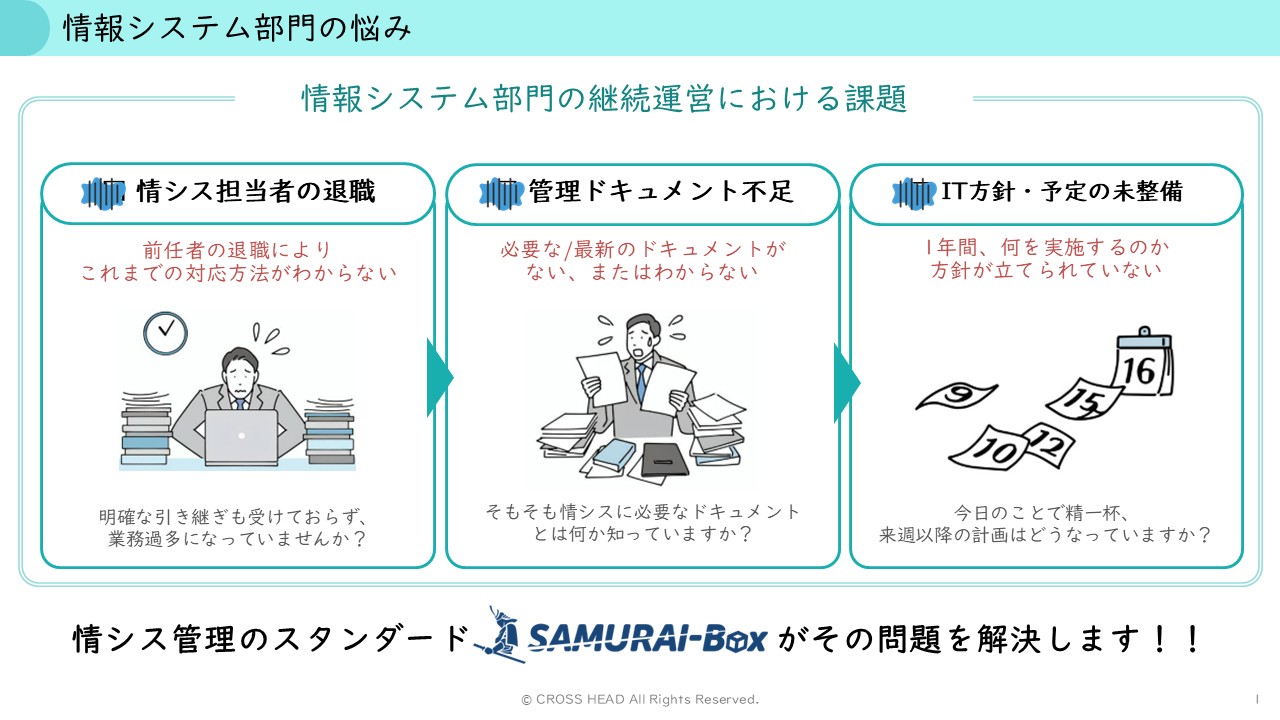 情報システム部門の悩み

情報システム部門の継続運営における課題

情シス担当者の退職

前任者の退職により
これまでの対応方法がわからない

明確な引き継ぎも受けておらず、
業務過多になっていませんか？

管理ドキュメント不足

必要な/最新のドキュメントが
ない、またはわからない

そもそも情シスに必要なドキュメント
とは何か知っていますか？

IT方針・予定の未整備

1年間、何を実施するのか
方針が立てられていない

9
15
16
10
12

今日のことで精一杯、
来週以降の計画はどうなっていますか？

情シス管理のスタンダード SAMURAI-Box がその問題を解決します！！

© CROSS HEAD All Rights Reserved.

1